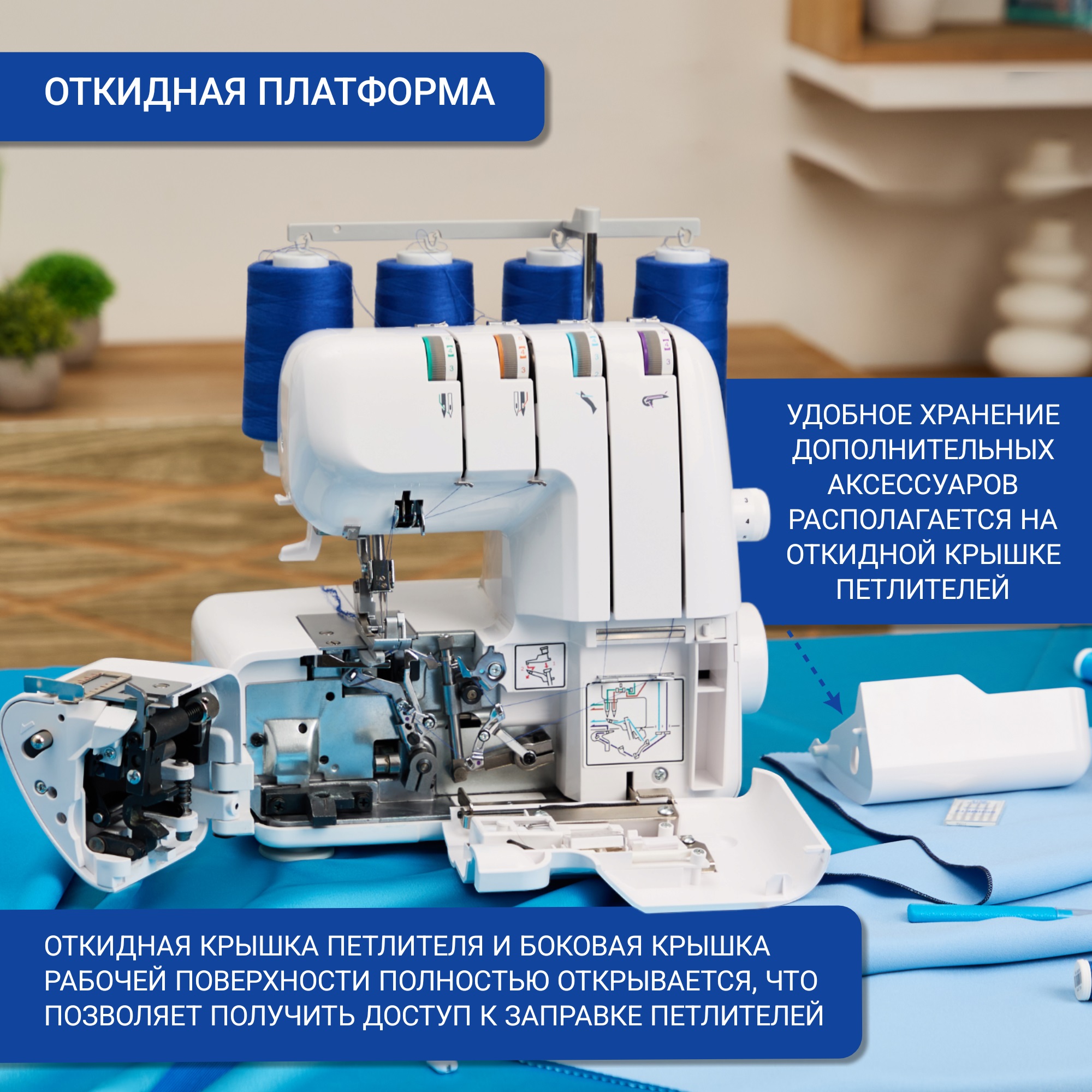 ОТКИДНАЯ ПЛАТФОРМА

УДОБНОЕ ХРАНЕНИЕ ДОПОЛНИТЕЛЬНЫХ АКСЕССУАРОВ РАСПОЛАГАЕТСЯ НА ОТКИДНОЙ КРЫШКЕ ПЕТЛИТЕЛЕЙ

ОТКИДНАЯ КРЫШКА ПЕТЛИТЕЛЯ И БОКОВАЯ КРЫШКА РАБОЧЕЙ ПОВЕРХНОСТИ ПОЛНОСТЬЮ ОТКРЫВАЕТСЯ, ЧТО ПОЗВОЛЯЕТ ПОЛУЧИТЬ ДОСТУП К ЗАПРАВКЕ ПЕТЛИТЕЛЕЙ