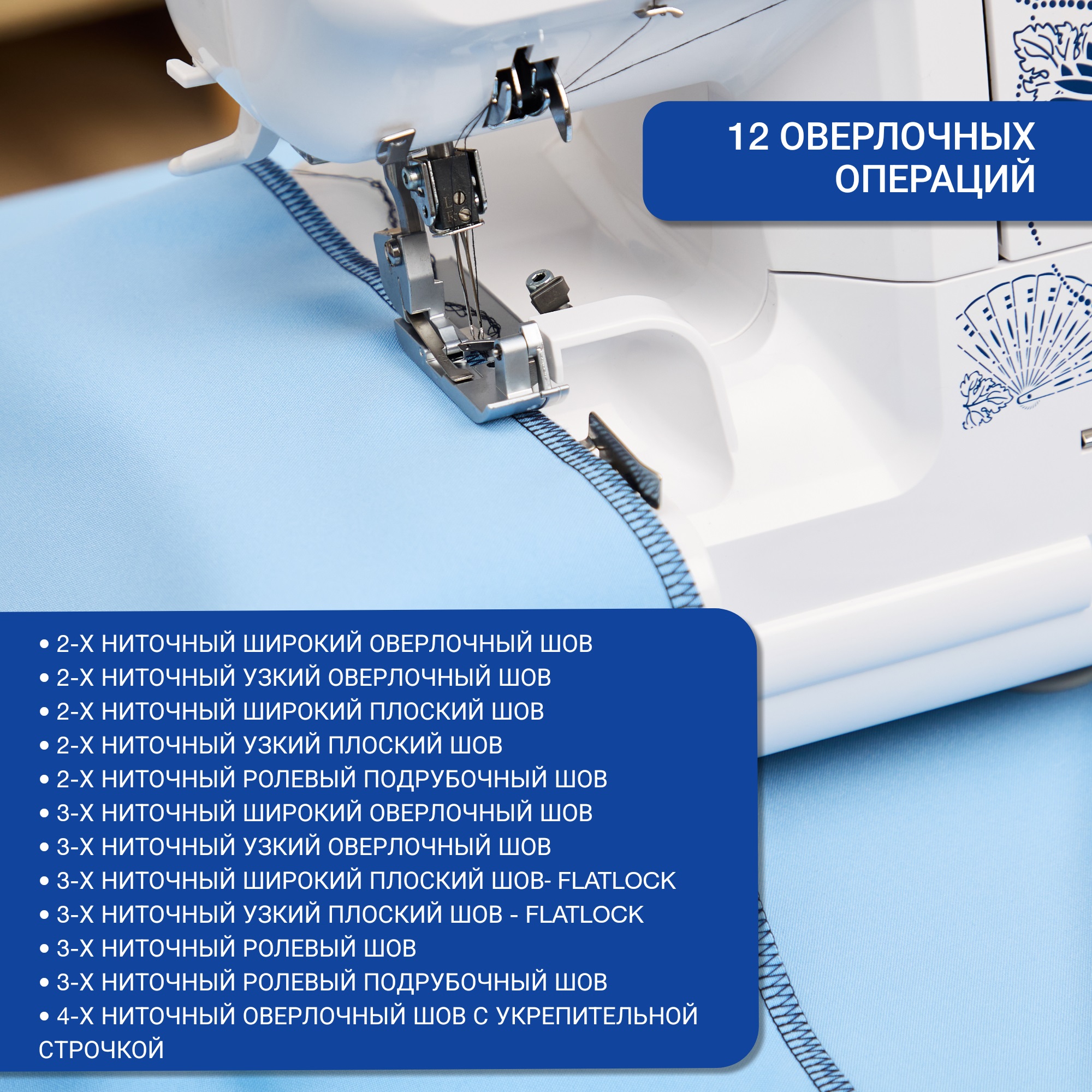 12 ОВЕРЛОЧНЫХ ОПЕРАЦИЙ

• 2-Х НИТОЧНЫЙ ШИРОКИЙ ОВЕРЛОЧНЫЙ ШОВ
• 2-Х НИТОЧНЫЙ УЗКИЙ ОВЕРЛОЧНЫЙ ШОВ
• 2-Х НИТОЧНЫЙ ШИРОКИЙ ПЛОСКИЙ ШОВ
• 2-Х НИТОЧНЫЙ УЗКИЙ ПЛОСКИЙ ШОВ
• 2-Х НИТОЧНЫЙ РОЛЕВЫЙ ПОДРУБОЧНЫЙ ШОВ
• 3-Х НИТОЧНЫЙ ШИРОКИЙ ОВЕРЛОЧНЫЙ ШОВ
• 3-Х НИТОЧНЫЙ УЗКИЙ ОВЕРЛОЧНЫЙ ШОВ
• 3-Х НИТОЧНЫЙ ШИРОКИЙ ПЛОСКИЙ ШОВ- FLATLOCK
• 3-Х НИТОЧНЫЙ УЗКИЙ ПЛОСКИЙ ШОВ - FLATLOCK
• 3-Х НИТОЧНЫЙ РОЛЕВЫЙ ШОВ
• 3-Х НИТОЧНЫЙ РОЛЕВЫЙ ПОДРУБОЧНЫЙ ШОВ
• 4-Х НИТОЧНЫЙ ОВЕРЛОЧНЫЙ ШОВ С УКРЕПИТЕЛЬНОЙ СТРОЧКОЙ