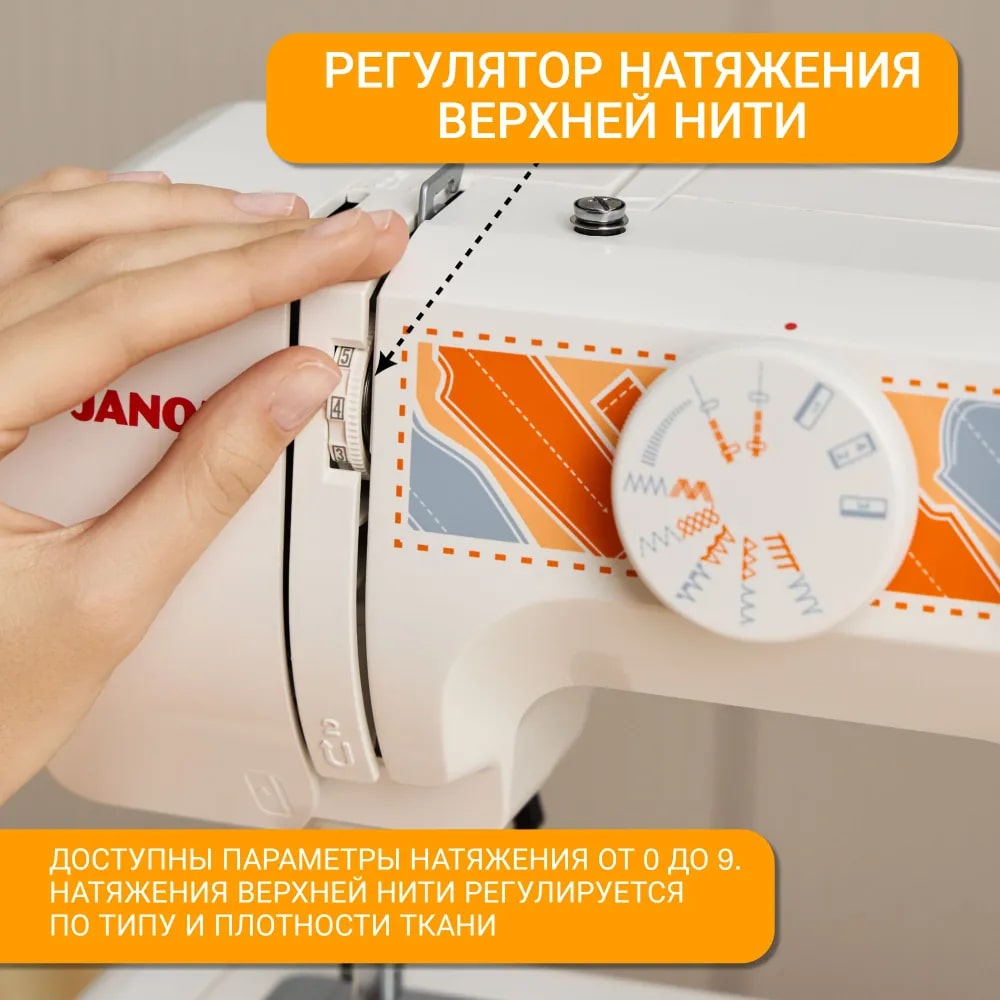 РЕГУЛЯТОР НАТЯЖЕНИЯ ВЕРХНЕЙ НИТИ

JANO

5
4
3

ДОСТУПНЫ ПАРАМЕТРЫ НАТЯЖЕНИЯ ОТ 0 ДО 9. НАТЯЖЕНИЯ ВЕРХНЕЙ НИТИ РЕГУЛИРУЕТСЯ ПО ТИПУ И ПЛОТНОСТИ ТКАНИ